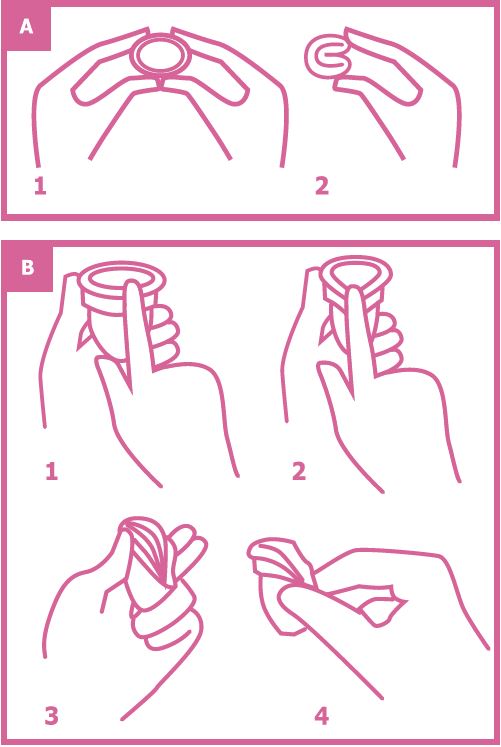 A

1

2

B

1

2

3

4